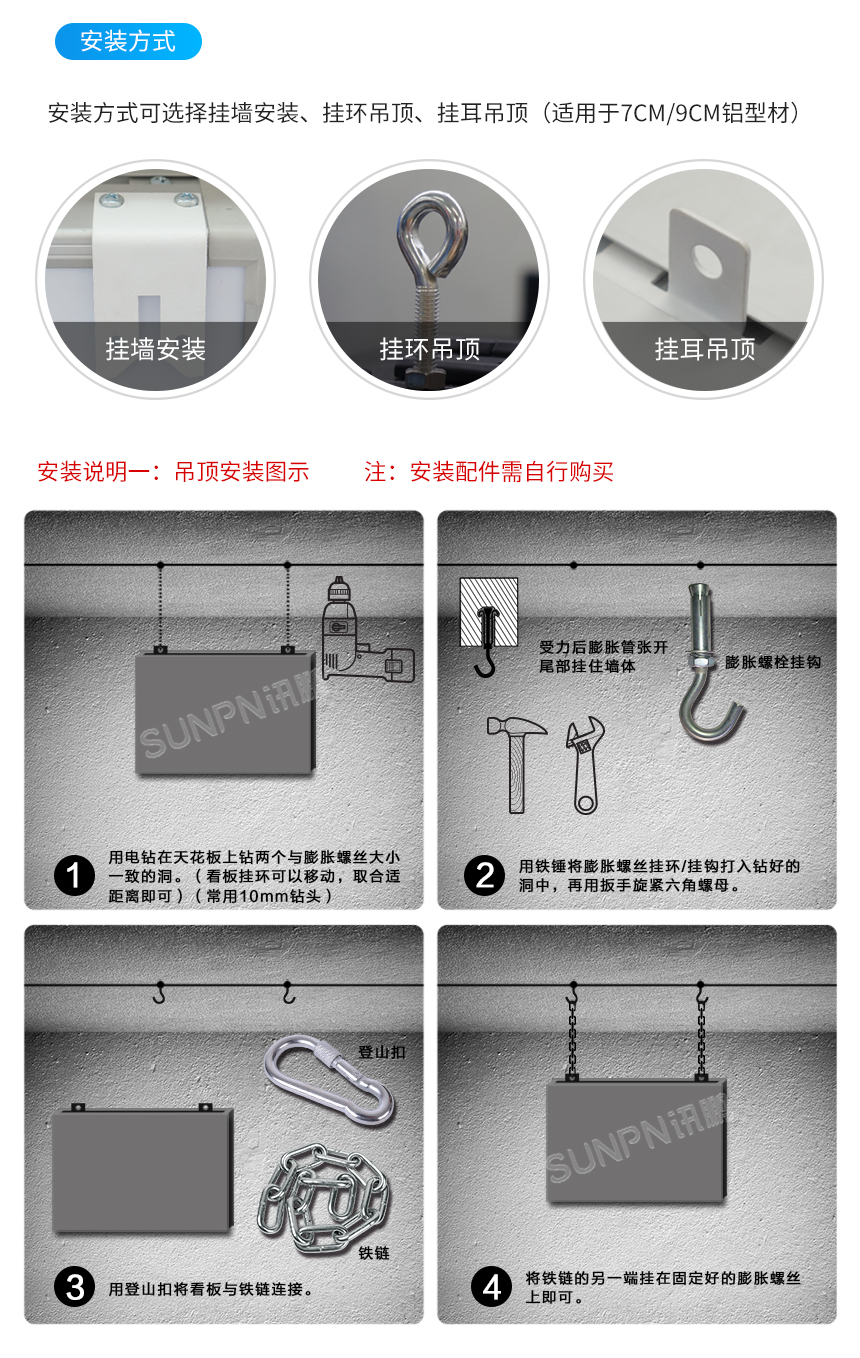 安装方式

安装方式可选择挂墙安装、挂环吊顶、挂耳吊顶（适用于7CM/9CM铝型材）

挂墙安装

挂环吊顶

挂耳吊顶

安装说明一：吊顶安装图示　　注：安装配件需自行购买

SUNPN讯鹏

1 用电钻在天花板上钻两个与膨胀螺丝大小一致的洞。（看板挂环可以移动，取合适距离即可）（常用10mm钻头）

受力后膨胀管张开尾部挂住墙体

膨胀螺栓挂钩

2 用铁锤将膨胀螺丝挂环/挂钩打入钻好的洞中，再用扳手旋紧六角螺母。

登山扣

铁链

3 用登山扣将看板与铁链连接。

SUNPN讯鹏

4 将铁链的另一端挂在固定好的膨胀螺丝上即可。