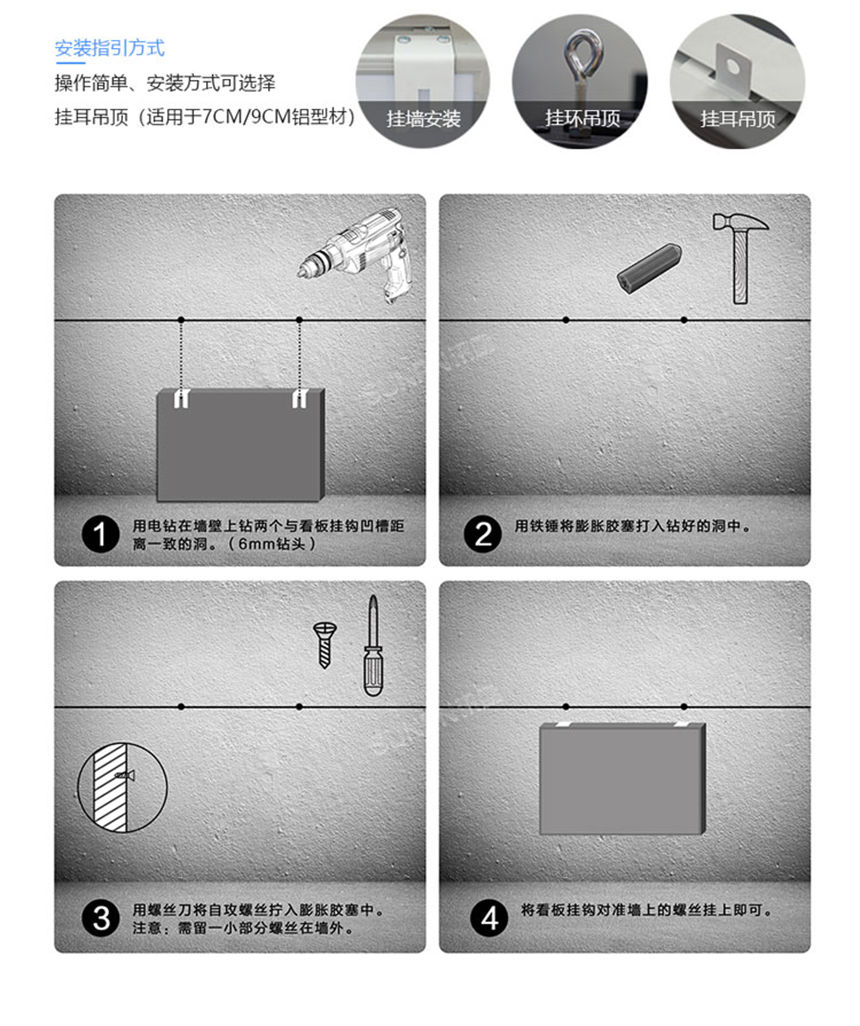 安装指引方式

操作简单、安装方式可选择

挂耳吊顶（适用于7CM/9CM铝型材）

挂墙安装

挂环吊顶

挂耳吊顶

1 用电钻在墙壁上钻两个与看板挂钩凹槽距离一致的洞。（6mm钻头）

2 用铁锤将膨胀胶塞打入钻好的洞中。

3 用螺丝刀将自攻螺丝拧入膨胀胶塞中。注意：需留一小部分螺丝在墙外。

4 将看板挂钩对准墙上的螺丝挂上即可。