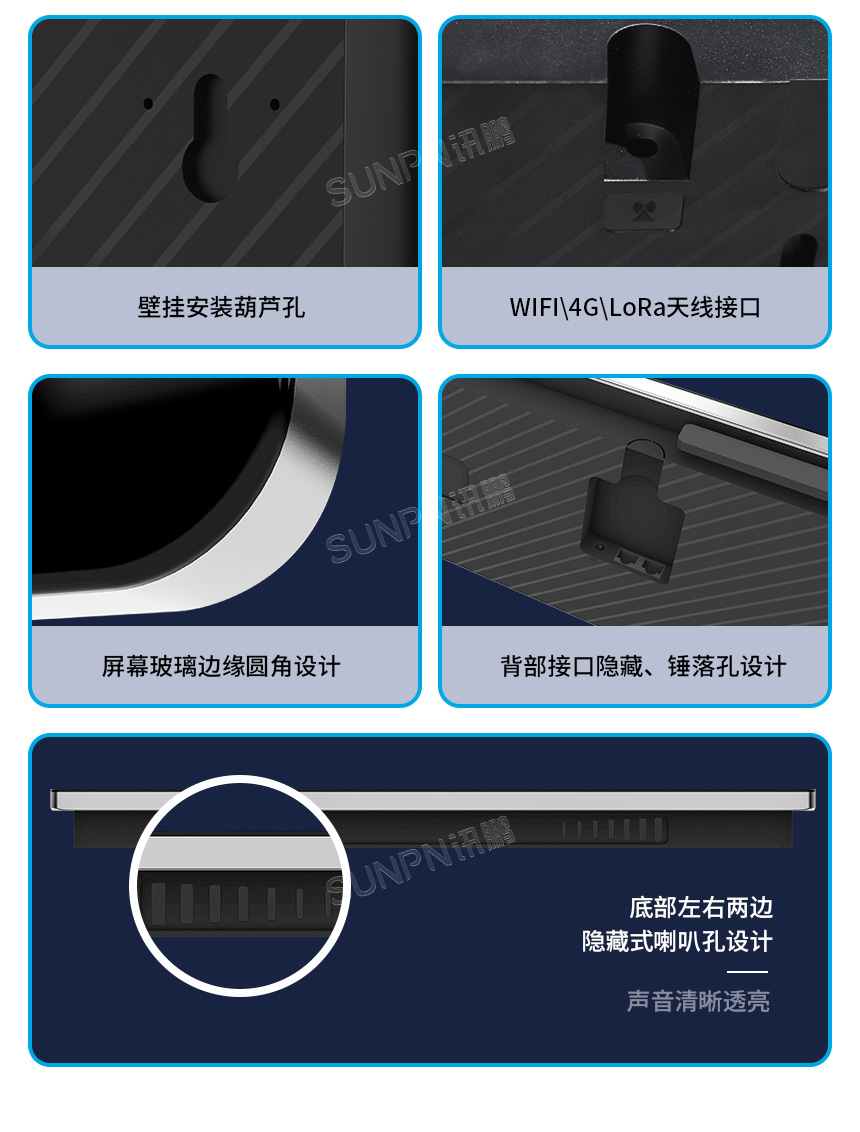 SUNPN讯鹏

壁挂安装葫芦孔

SUNPN讯鹏

WIFI\4G\LoRa天线接口

SUNPN讯鹏

屏幕玻璃边缘圆角设计

SUNPN讯鹏

背部接口隐藏、锤落孔设计

SUNPN讯鹏

底部左右两边
隐藏式喇叭孔设计

声音清晰透亮