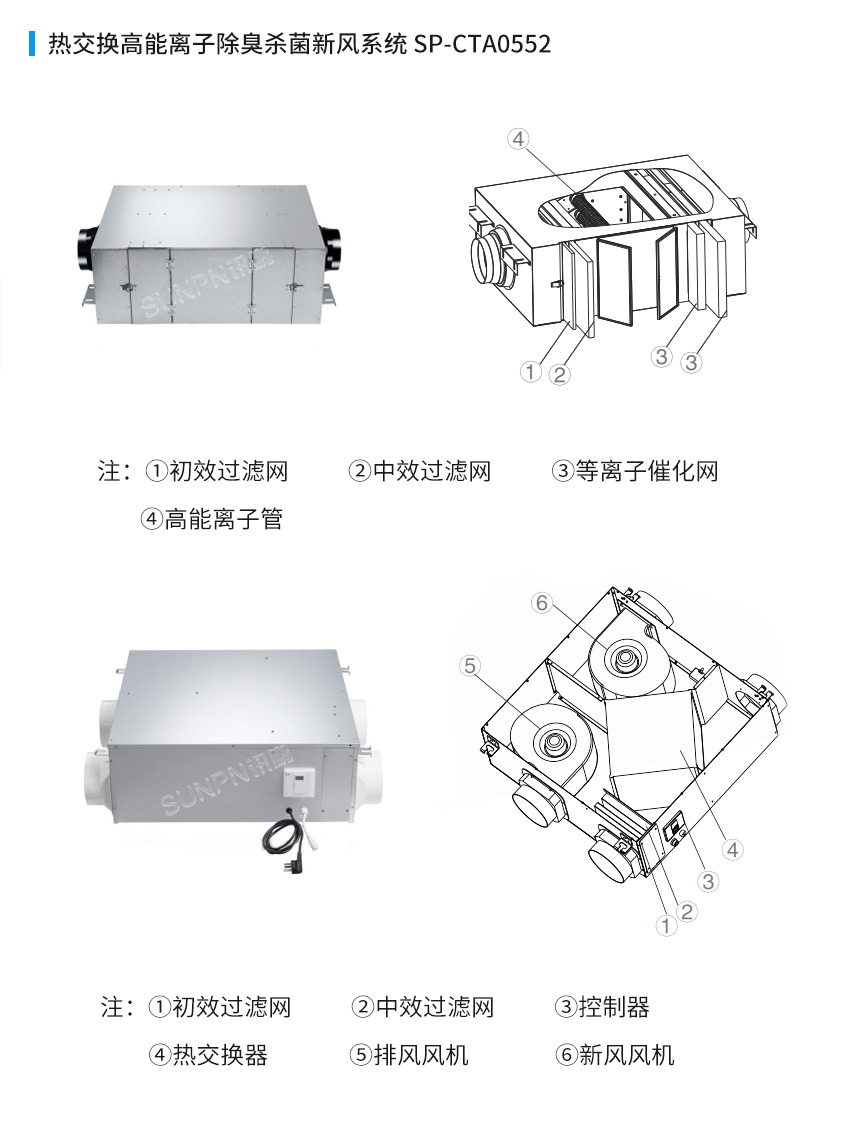 热交换高能离子除臭杀菌新风系统 SP-CTA0552

SUNPN讯鹏

④

① ② ③ ③

注：①初效过滤网　②中效过滤网　③等离子催化网
④高能离子管

SUNPN讯鹏

⑥
⑤
④
③
② 
①

注：①初效过滤网　②中效过滤网　③控制器
④热交换器　⑤排风风机　⑥新风风机