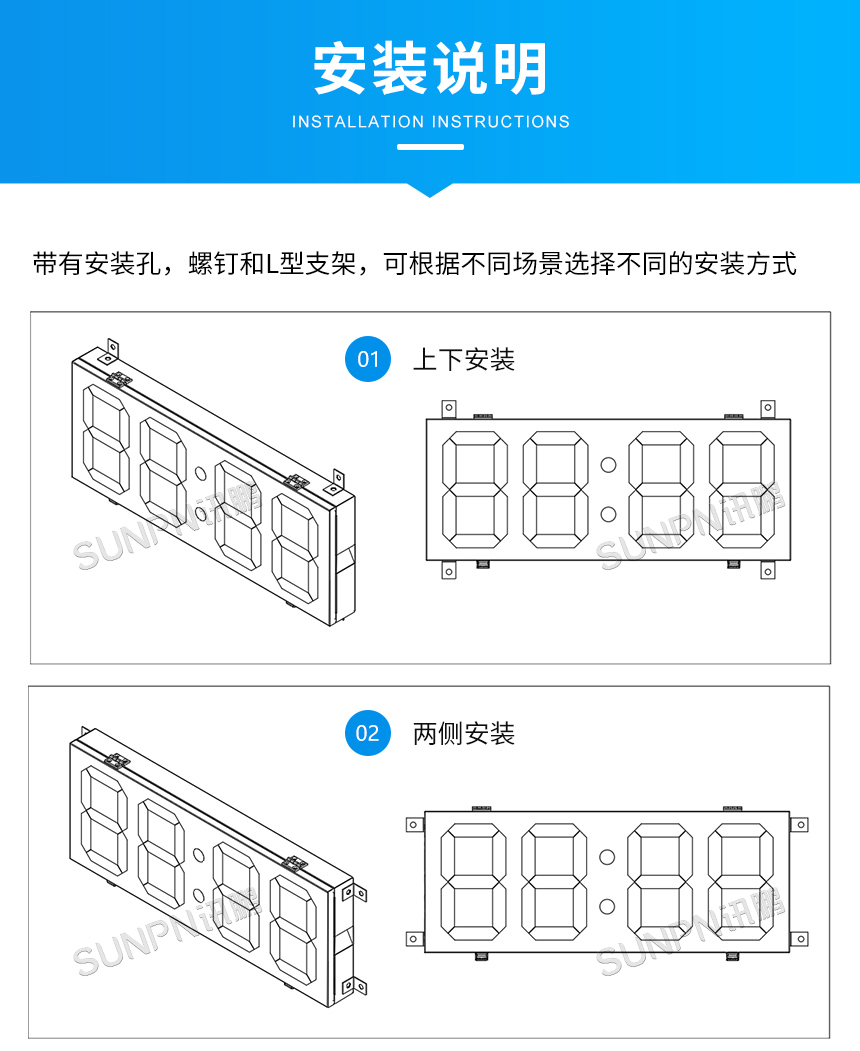 安装说明

INSTALLATION INSTRUCTIONS

带有安装孔，螺钉和L型支架，可根据不同场景选择不同的安装方式

01 上下安装

SUNPN讯鹏

SUNPN讯鹏

02 两侧安装

SUNPN讯鹏

SUNPN讯鹏