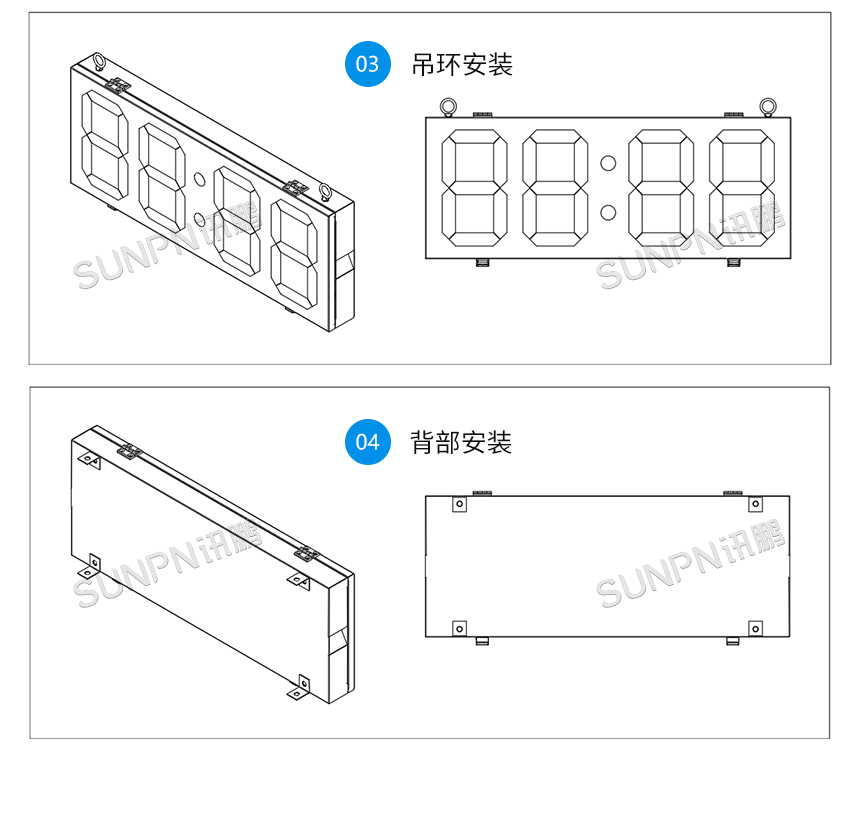 03 吊环安装

SUNPN讯鹏

SUNPN讯鹏

04 背部安装

SUNPN讯鹏

SUNPN讯鹏