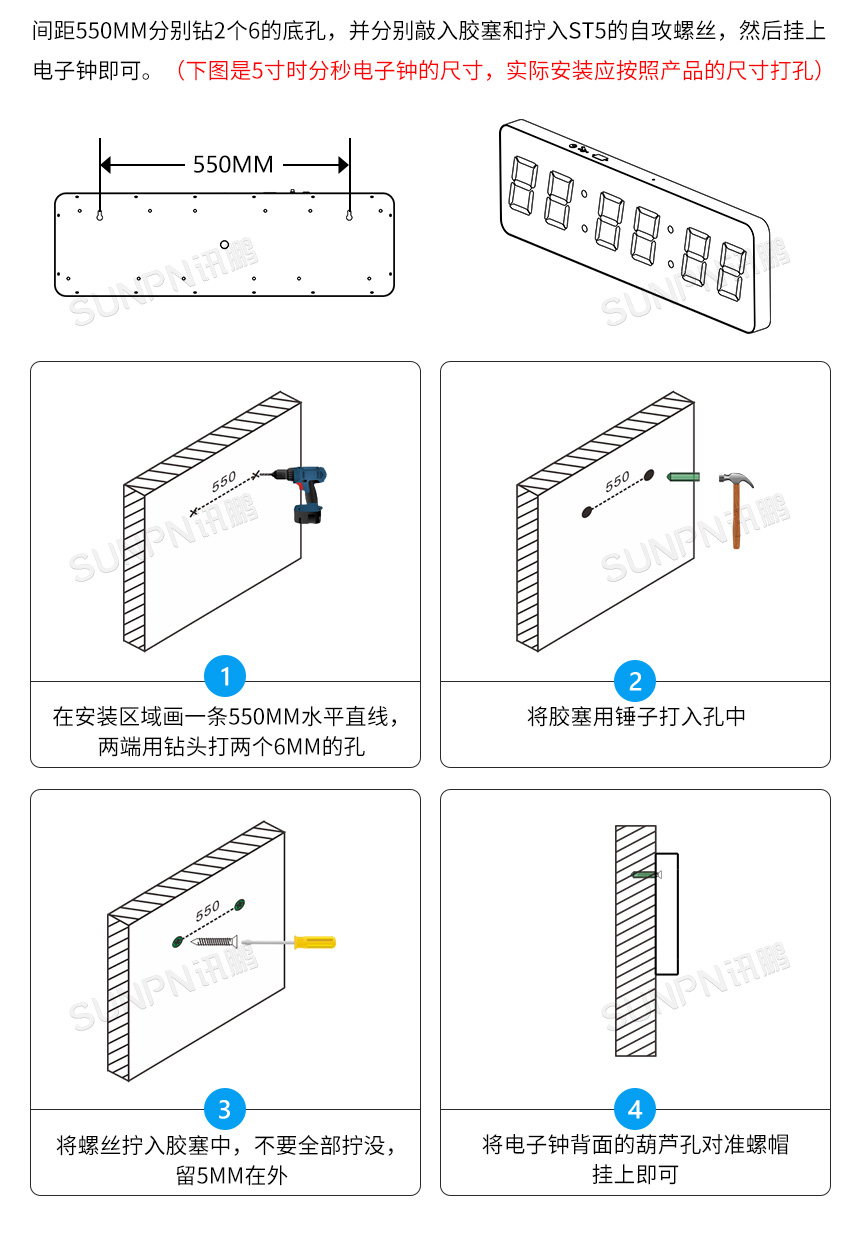 间距550MM分别钻2个6的底孔，并分别敲入胶塞和拧入ST5的自攻螺丝，然后挂上电子钟即可。（下图是5寸时分秒电子钟的尺寸，实际安装应按照产品的尺寸打孔）

550MM

SUNPN讯鹏

SUNPN讯鹏

550

SUNPN讯鹏

1

在安装区域画一条550MM水平直线，两端用钻头打两个6MM的孔

550

SUNPN讯鹏

2

将胶塞用锤子打入孔中

550

SUNPN讯鹏

3

将螺丝拧入胶塞中，不要全部拧没，留5MM在外

SUNPN讯鹏

4

将电子钟背面的葫芦孔对准螺帽挂上即可