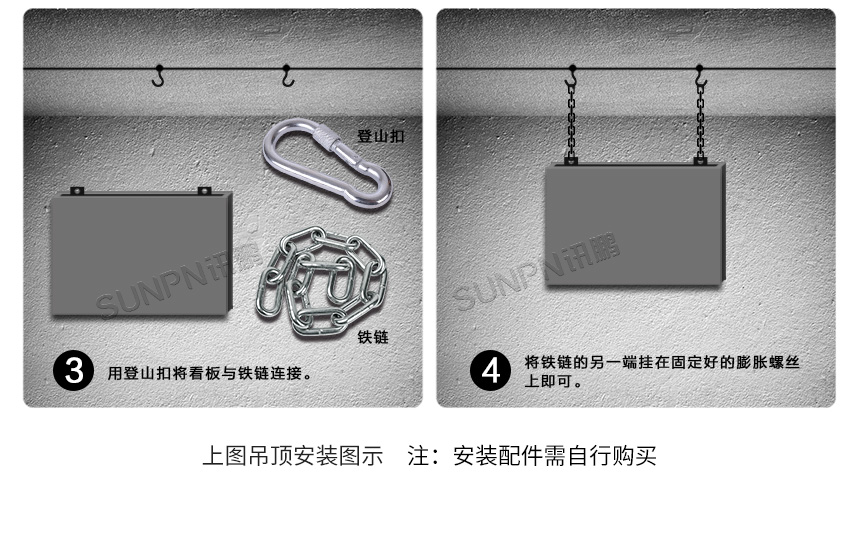 登山扣

SUNPN讯鹏

铁链

3 用登山扣将看板与铁链连接。

SUNPN讯鹏

4 将铁链的另一端挂在固定好的膨胀螺丝上即可。

上图吊顶安装图示　注：安装配件需自行购买