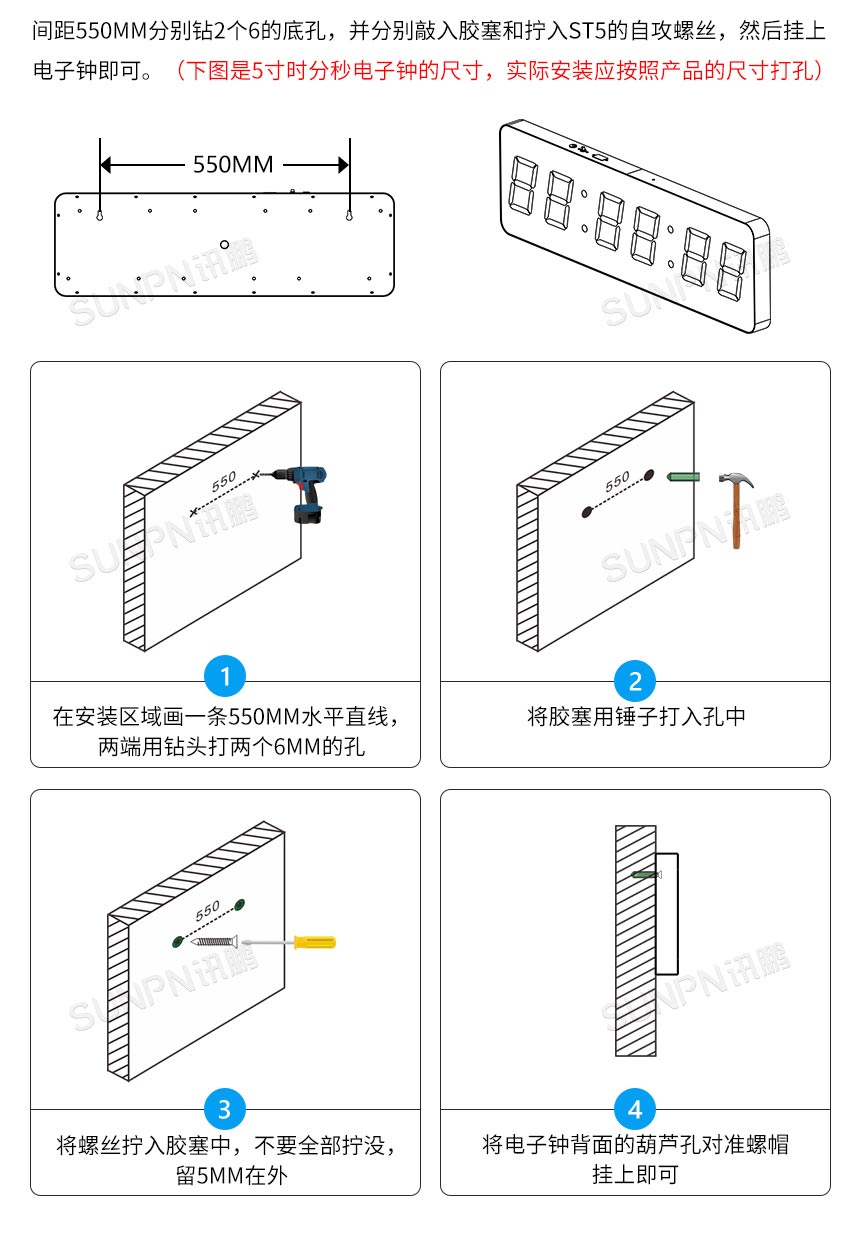 间距550MM分别钻2个6的底孔，并分别敲入胶塞和拧入ST5的自攻螺丝，然后挂上电子钟即可。（下图是5寸时分秒电子钟的尺寸，实际安装应按照产品的尺寸打孔）

550MM

SUNPN讯鹏

SUNPN讯鹏

550

SUNPN讯鹏

1

在安装区域画一条550MM水平直线，两端用钻头打两个6MM的孔

550

SUNPN讯鹏

2

将胶塞用锤子打入孔中

550

SUNPN讯鹏

3

将螺丝拧入胶塞中，不要全部拧没，留5MM在外

SUNPN讯鹏

4

将电子钟背面的葫芦孔对准螺帽挂上即可